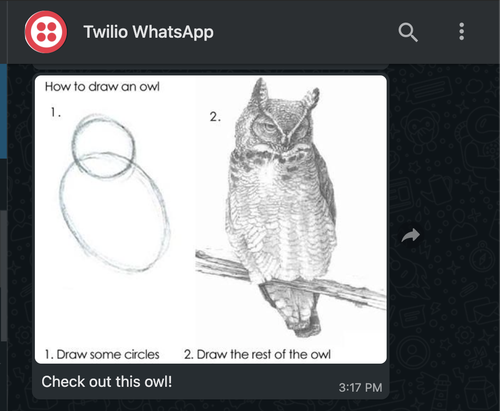 Twilio WhatsApp

How to draw an owl

1.

2.

1. Draw some circles

2. Draw the rest of the owl

Check out this owl!

3:17 PM